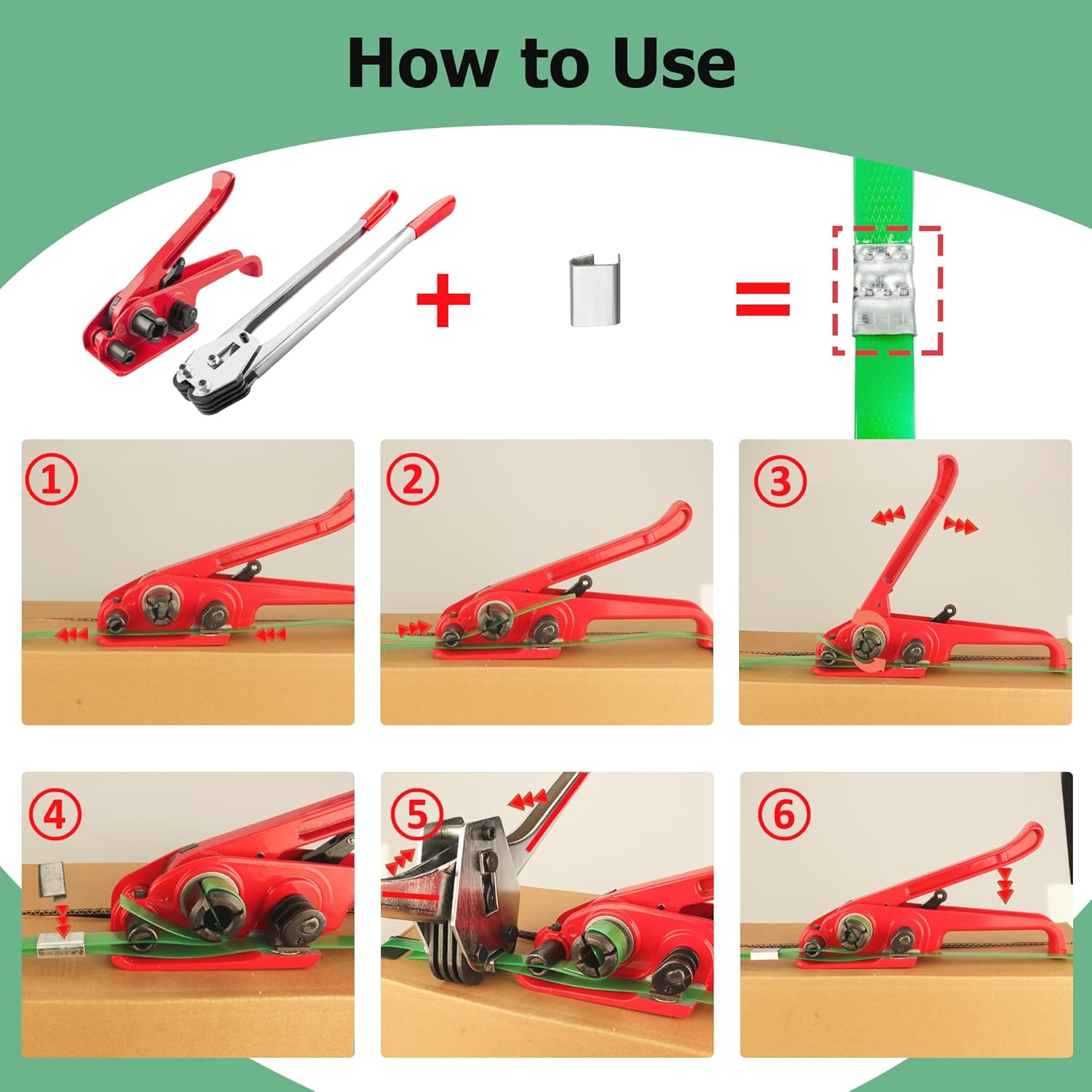 How to Use

+

=

①

②

③

④

⑤

⑥